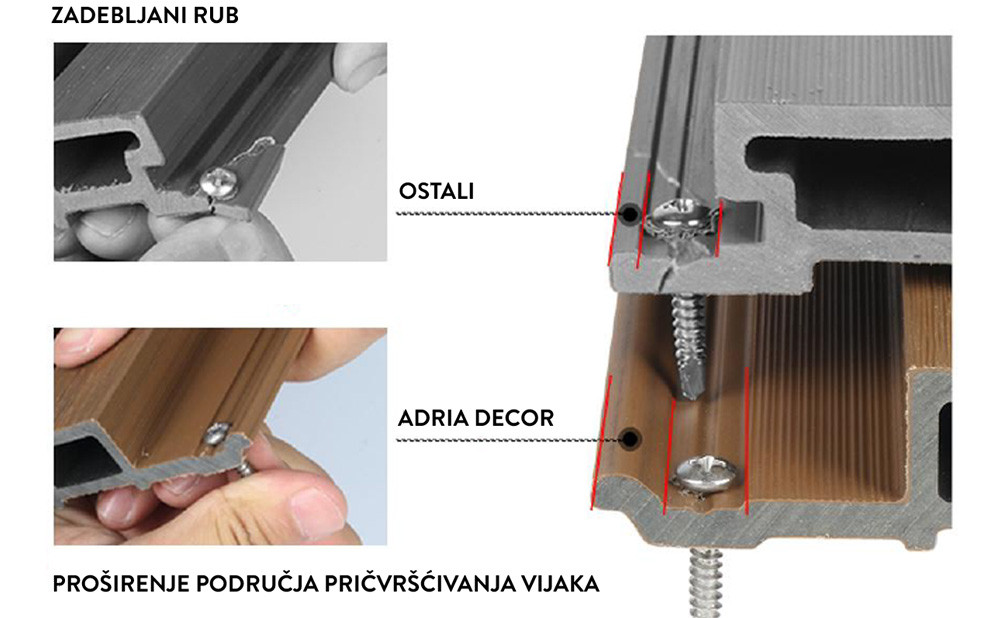 ZADEBLJANI RUB

OSTALI

ADRIA DECOR

PROŠIRENJE PODRUČJA PRIČVRŠĆIVANJA VIJAKA